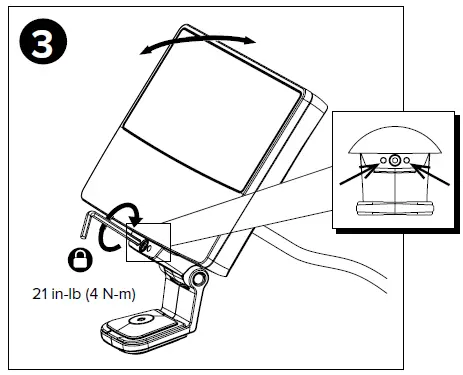 3

21 in-lb (4 N-m)