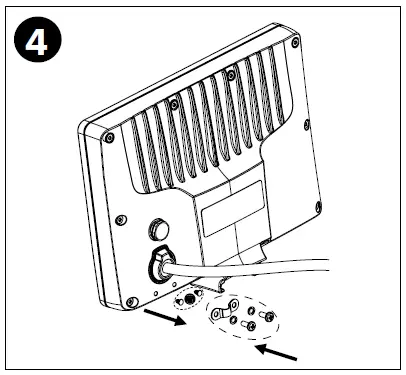 4