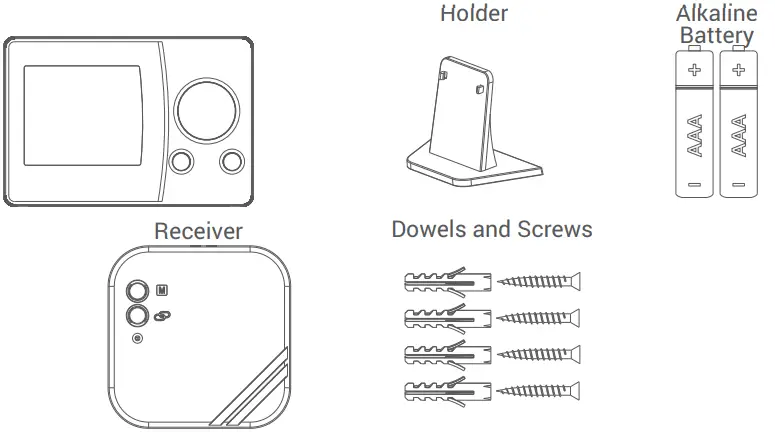 Holder

Alkaline Battery

+
AAA
−

+
AAA
−

Receiver

M

Dowels and Screws