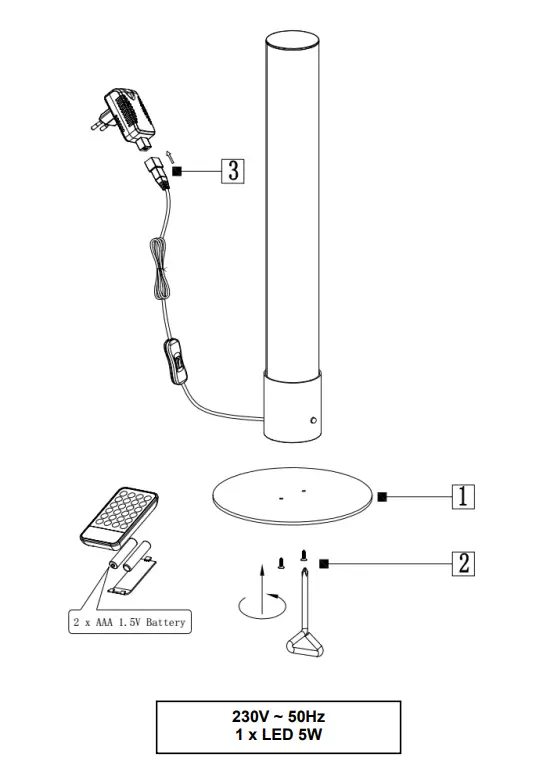 3

1

2

2 x AAA 1.5V Battery

230V ~ 50Hz
1 x LED 5W