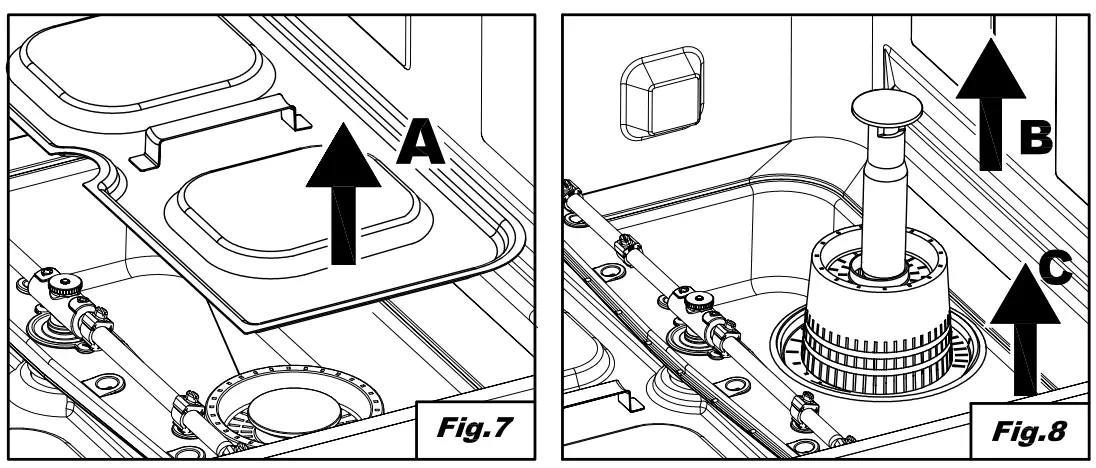 A

Fig.7

B

C

Fig.8