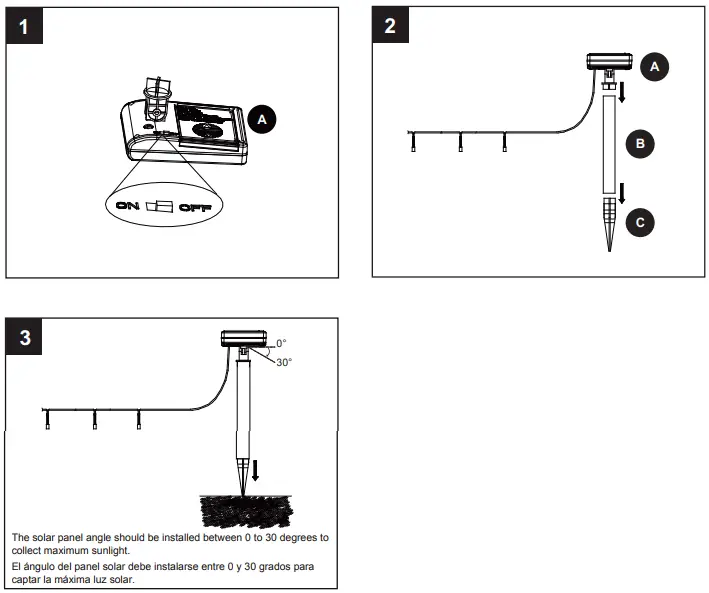 1

A

ON OFF

2

A

B

C

3

0°

30°

The solar panel angle should be installed between 0 to 30 degrees to collect maximum sunlight.

El ángulo del panel solar debe instalarse entre 0 y 30 grados para captar la máxima luz solar.