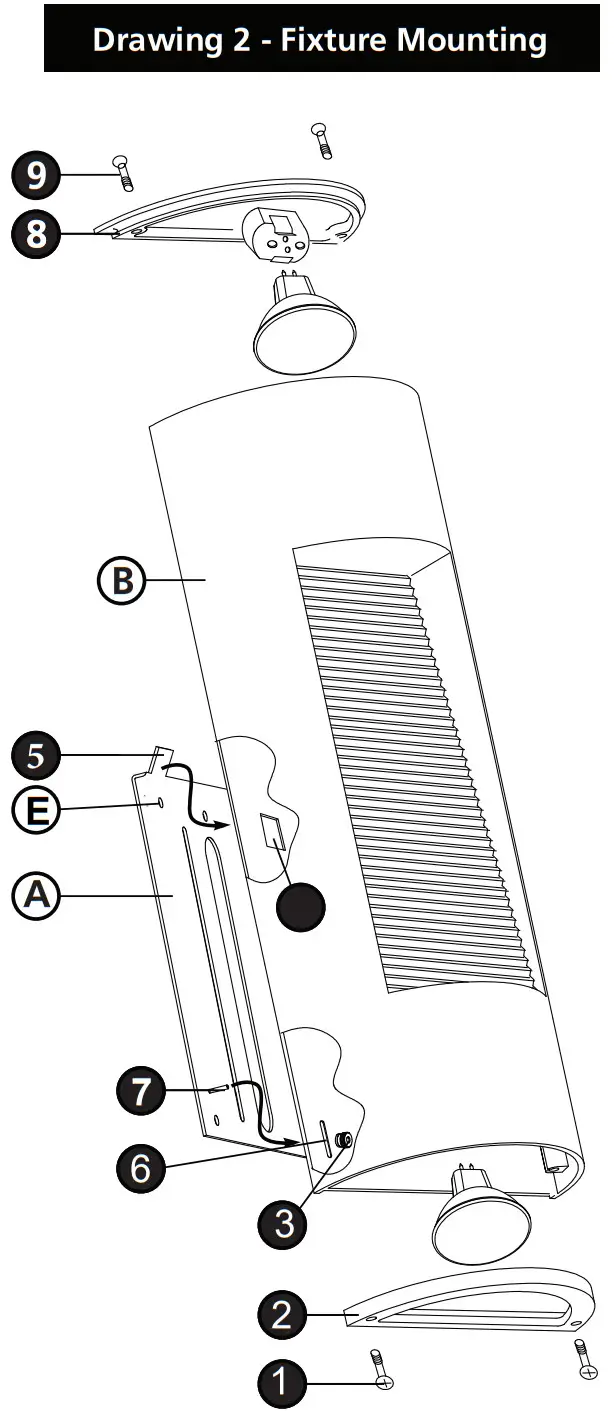 Drawing 2 - Fixture Mounting

9
8
B
5
E
A
7
6
3
2
1