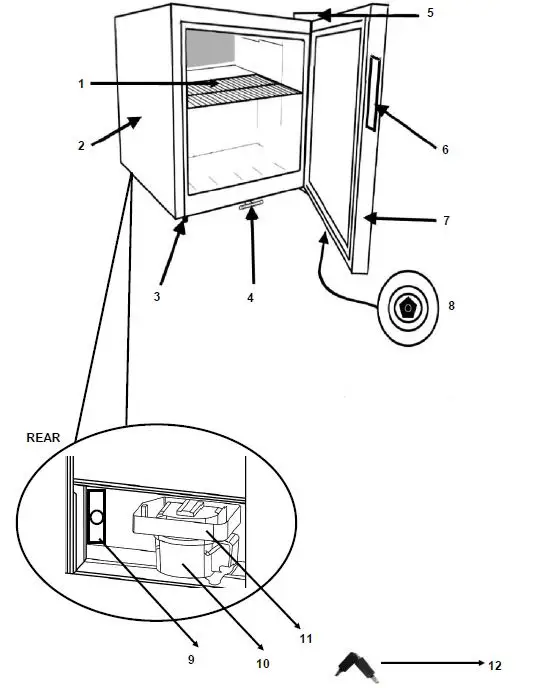 5
1
2
6
7
3
4
8
REAR
9
10
11
12