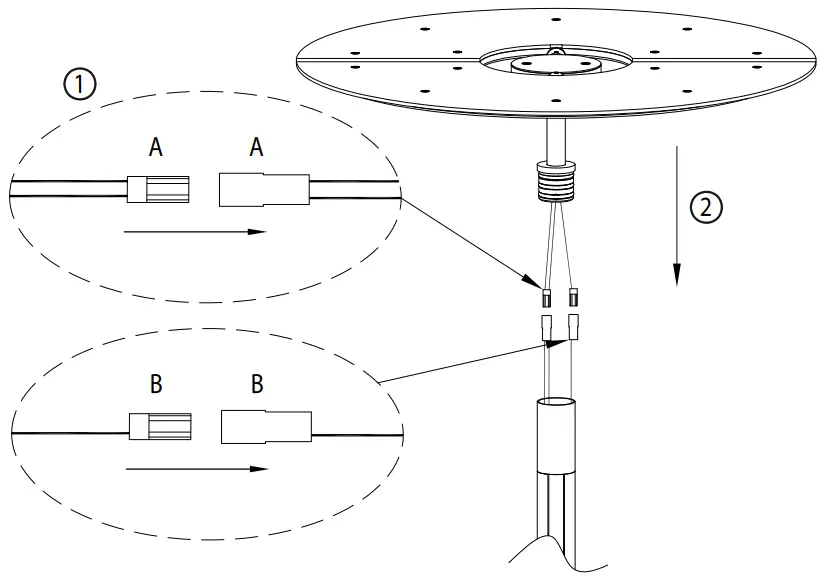 ①

A A

B B

②