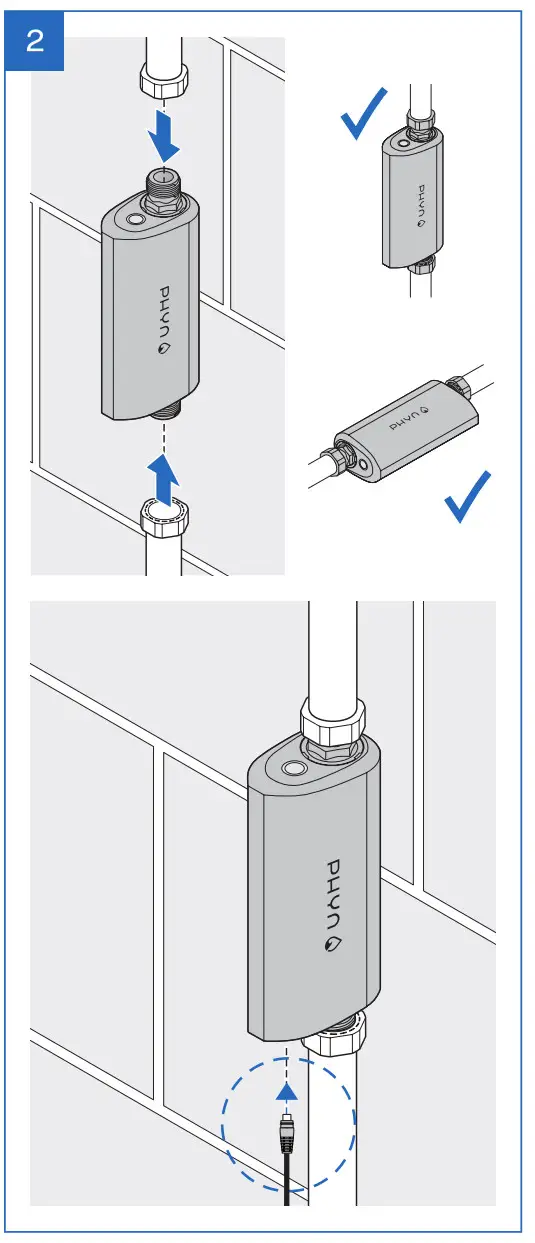 2

PHYN

PHYN

PHYN

PHYN