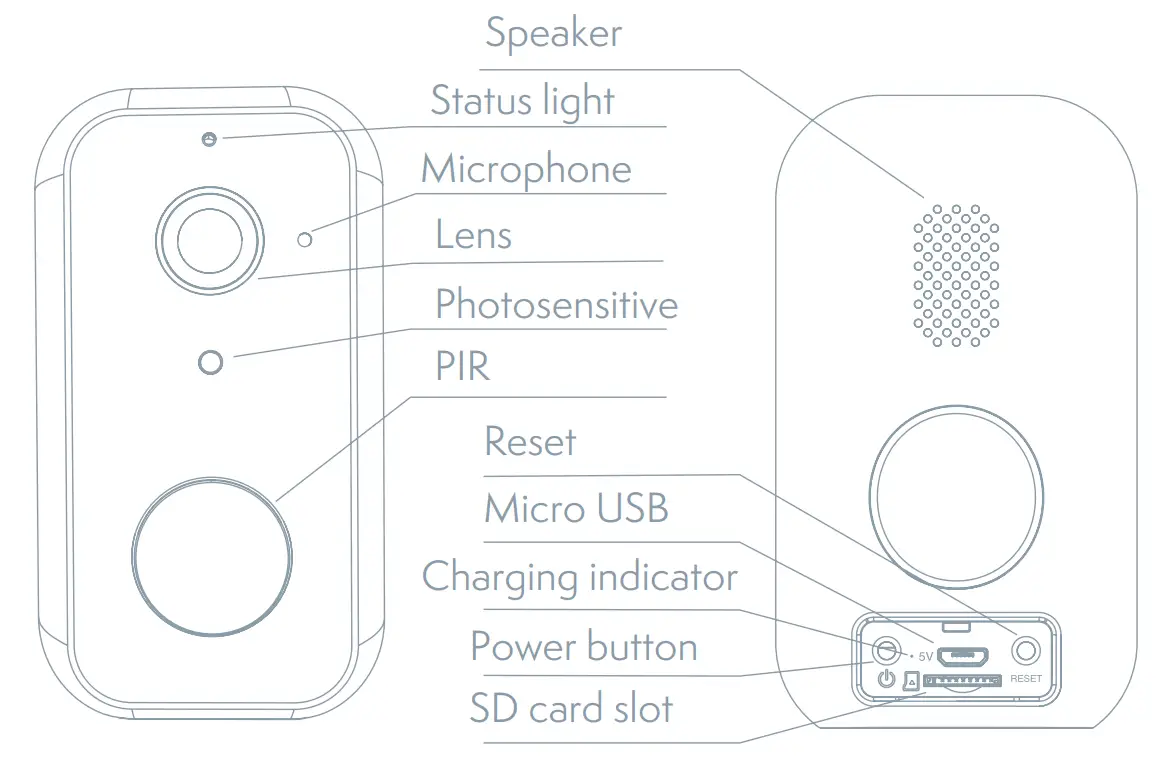 Speaker
Status light
Microphone
Lens
Photosensitive
PIR
Reset
Micro USB
Charging indicator
Power button
SD card slot
5V
RESET