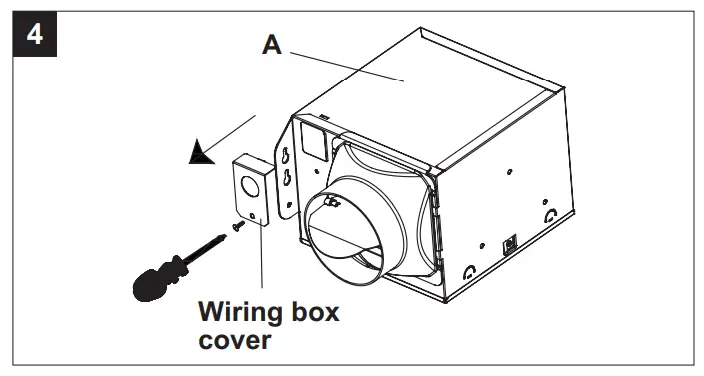 4

A

Wiring box cover