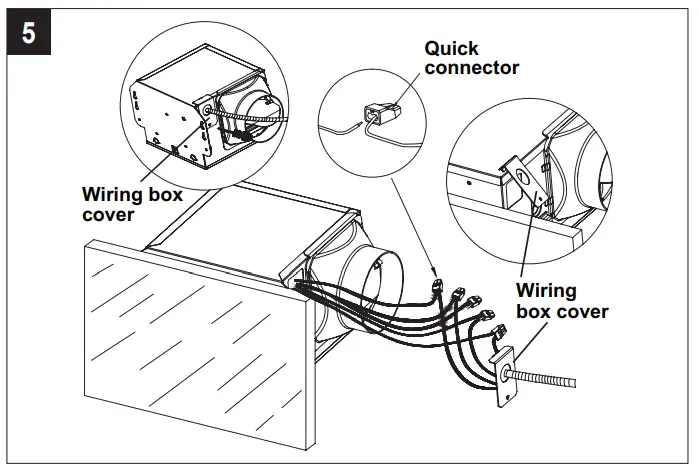 5

Quick connector

Wiring box cover

Wiring box cover