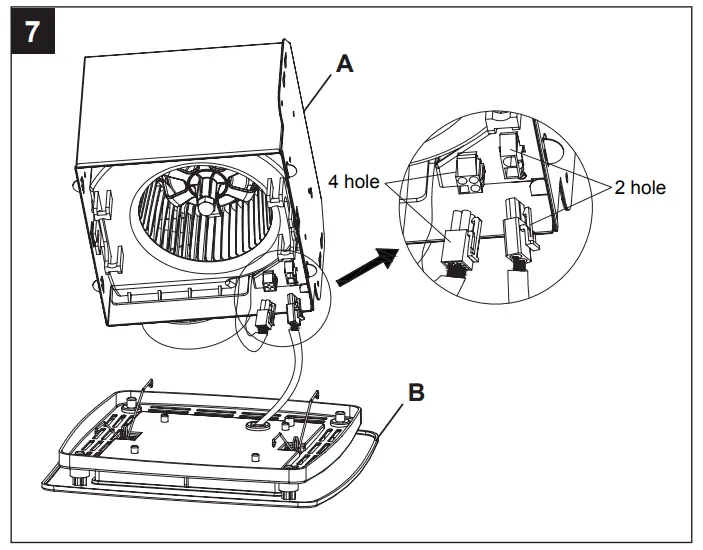 7

A

4 hole

2 hole

B