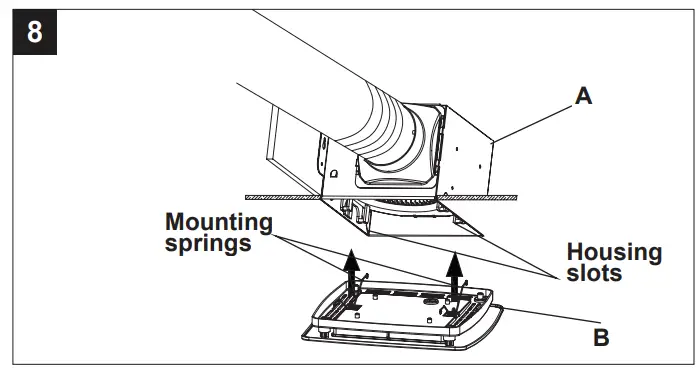 8

A

Mounting springs

Housing slots

B