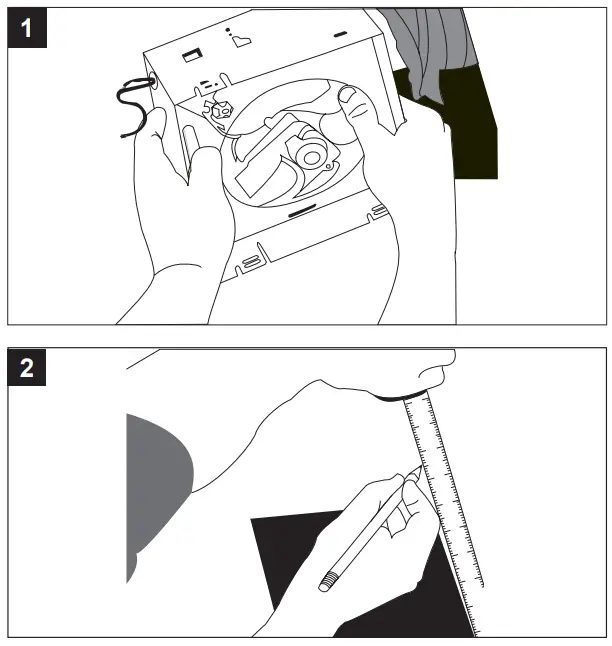 1

2