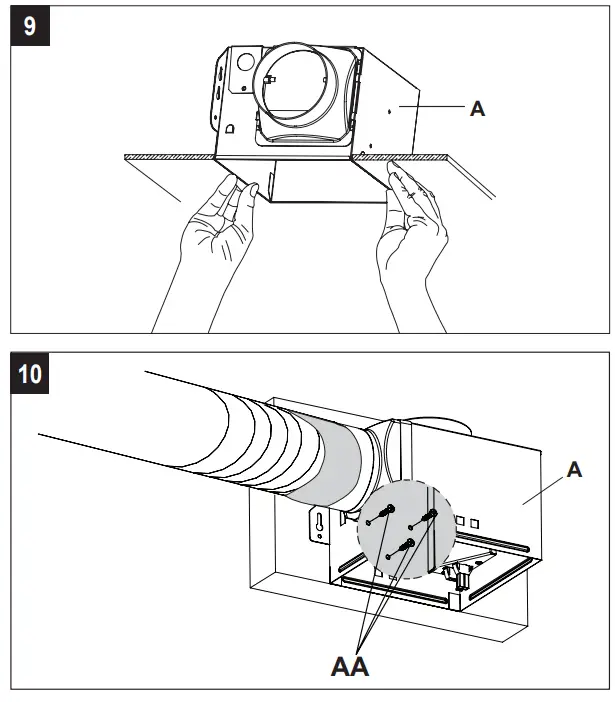 9

A

10

A

AA