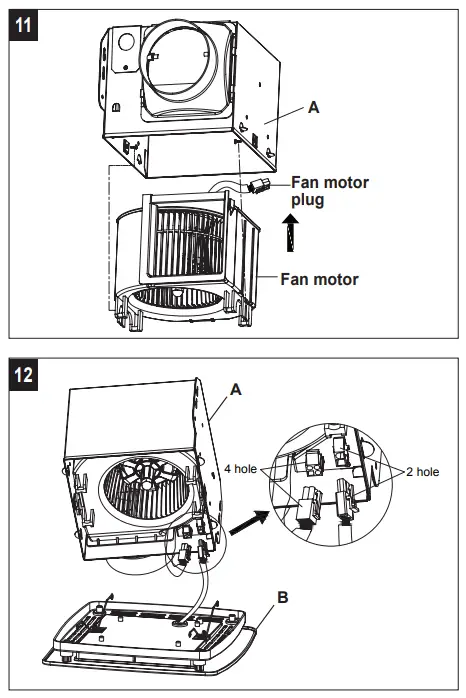 11

A

Fan motor plug

Fan motor

12

A

4 hole

2 hole

B