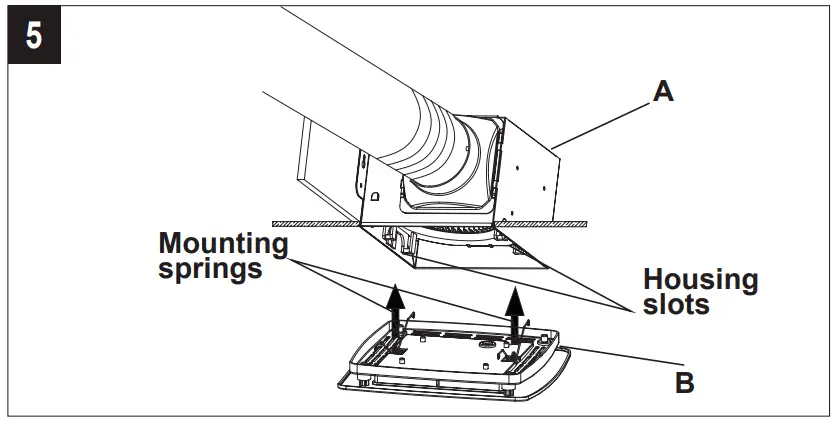 5

A

Mounting springs

Housing slots

B