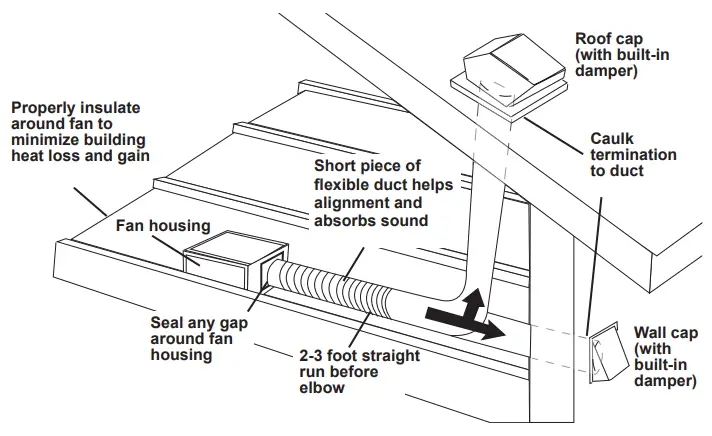 Roof cap (with built-in damper)

Properly insulate around fan to minimize building heat loss and gain

Caulk termination to duct

Short piece of flexible duct helps alignment and absorbs sound

Fan housing

Seal any gap around fan housing

2-3 foot straight run before elbow

Wall cap (with built-in damper)