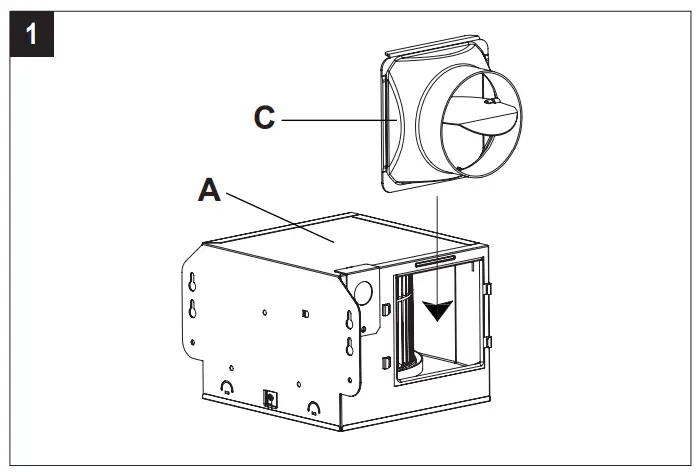 1

C

A