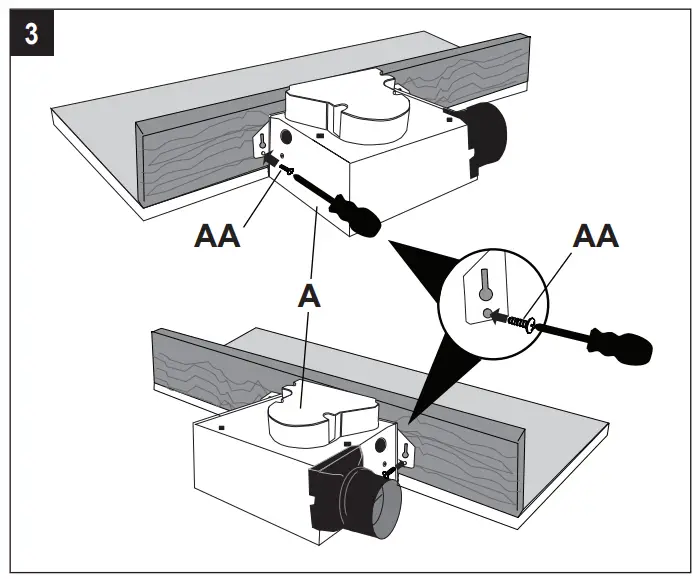 3

AA

AA

A