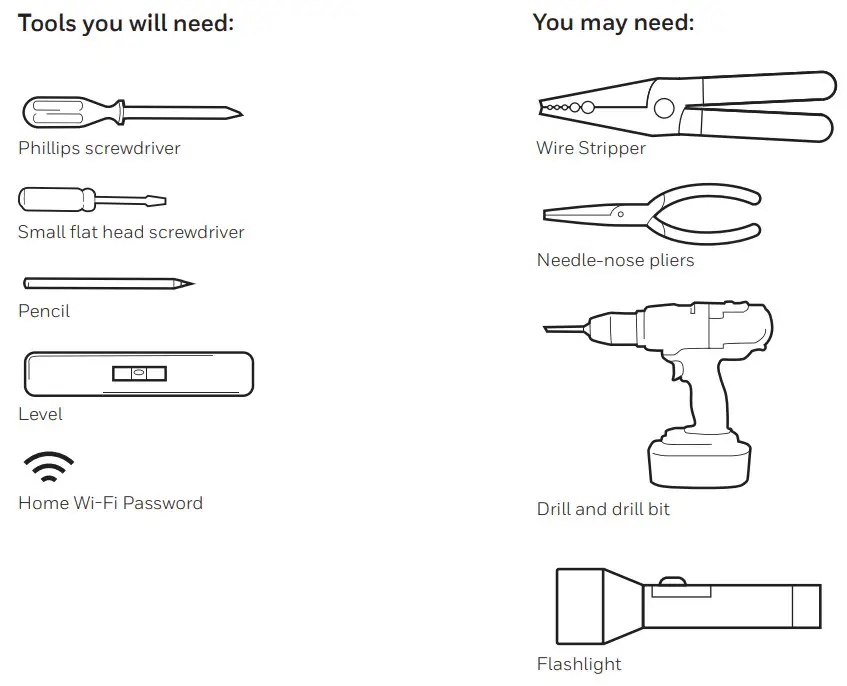 Tools you will need:

Phillips screwdriver

Small flat head screwdriver

Pencil

Level

Home Wi-Fi Password

You may need:

Wire Stripper

Needle-nose pliers

Drill and drill bit

Flashlight