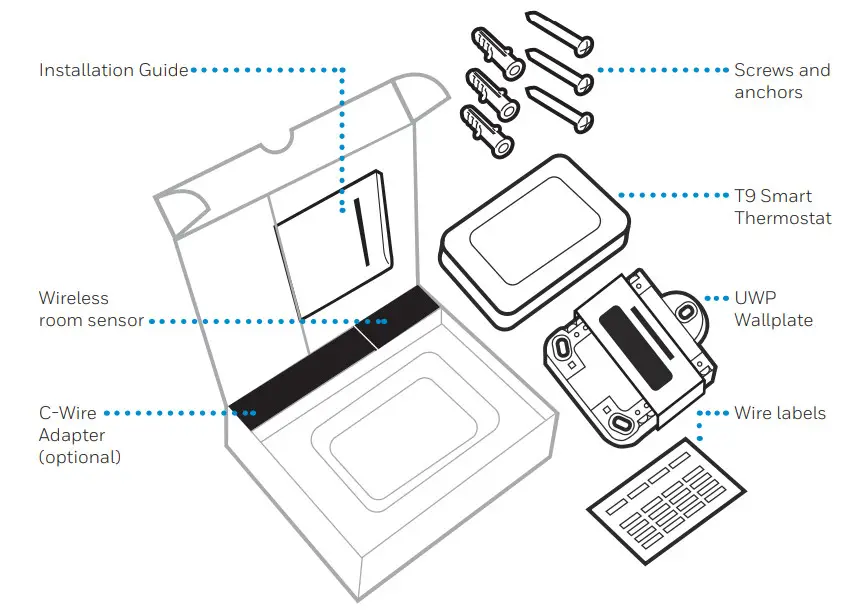 Installation Guide

Screws and anchors

T9 Smart Thermostat

Wireless room sensor

UWP Wallplate

C-Wire Adapter (optional)

Wire labels