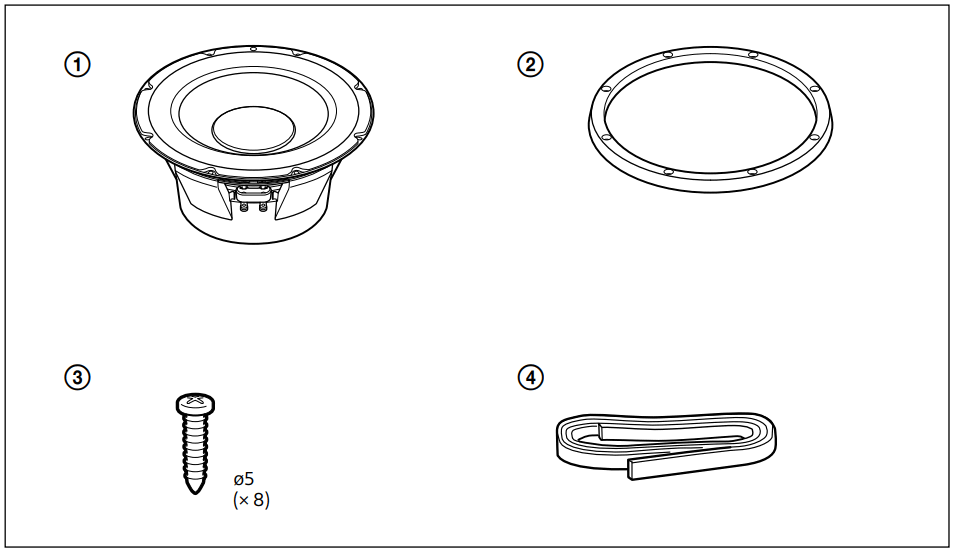 ①

②

③

ø5
(× 8)

④