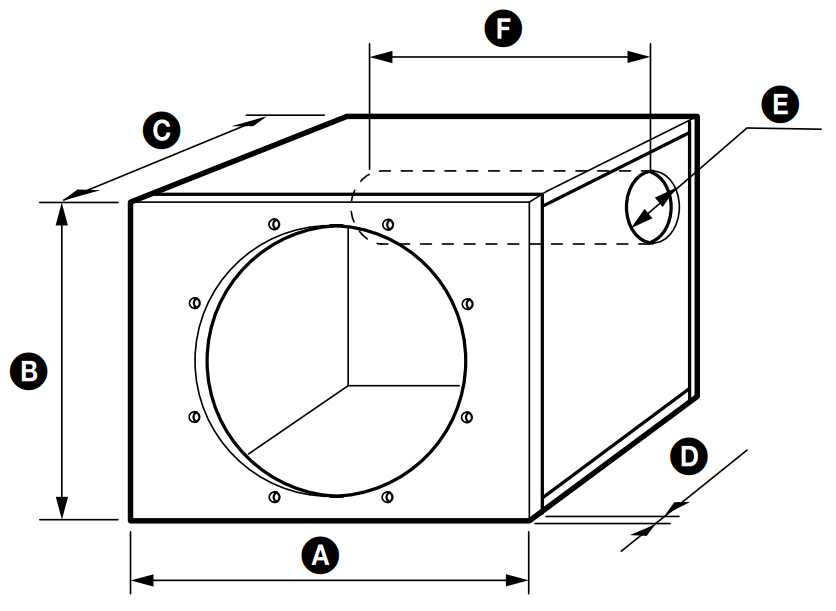 F
C
E
B
D
A