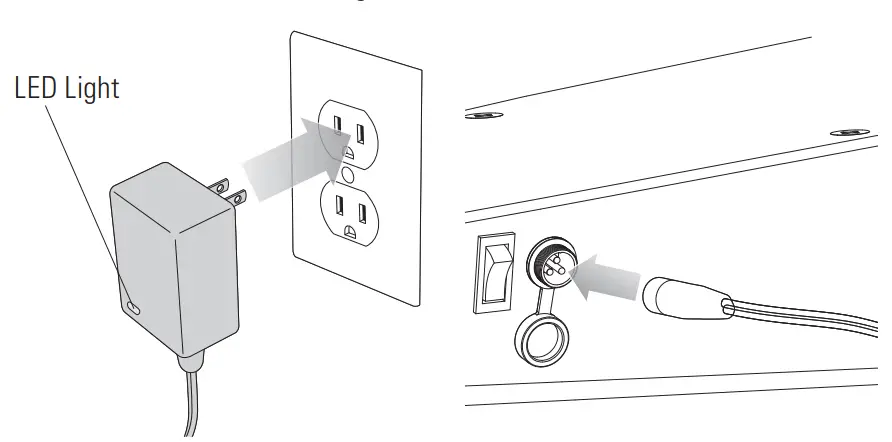 LED Light