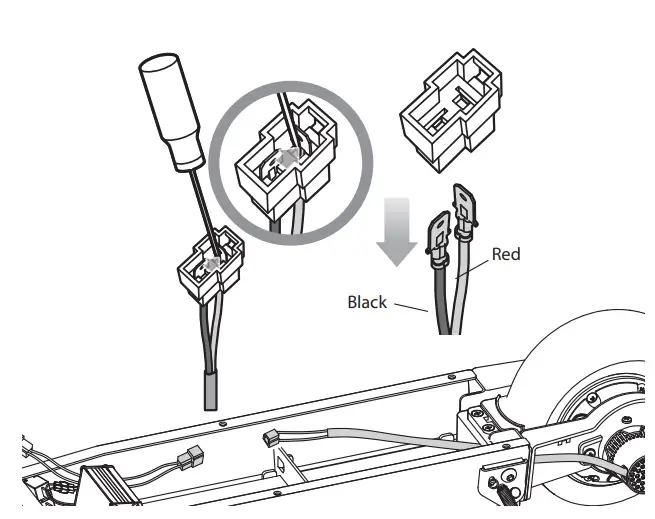 Red
Black