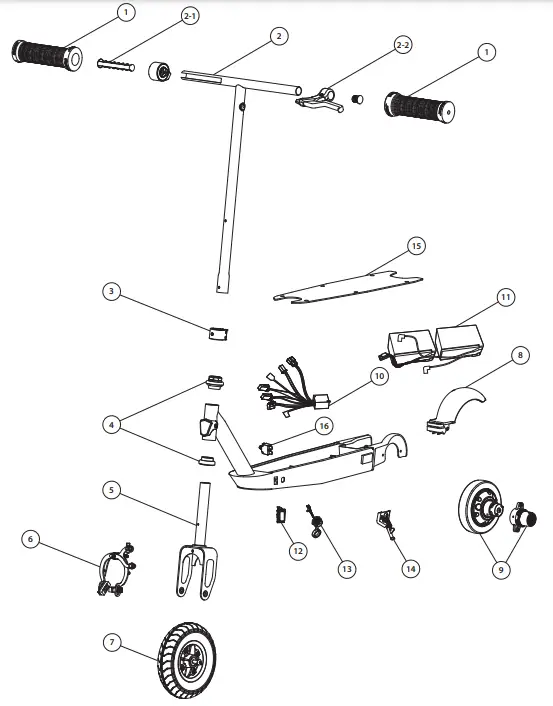 1
2-1
2
2-2
1
15
3
11
8
10
4
16
5
6
12
13
14
9
7