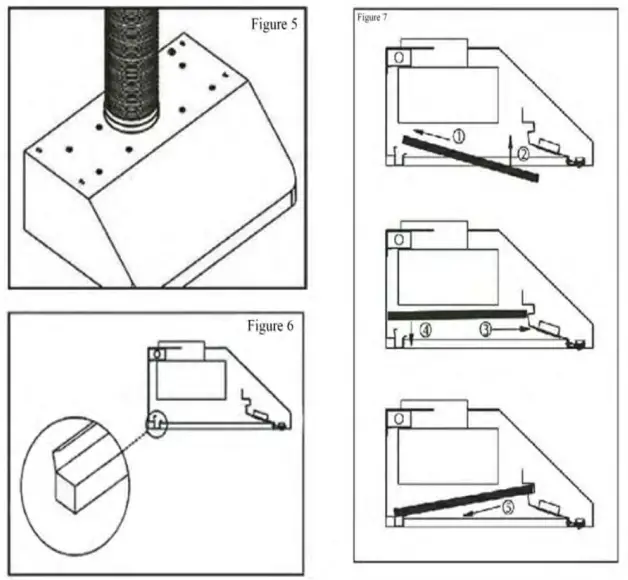 Figure 5

Figure 6

Figure 7

①
②
④
③
⑤