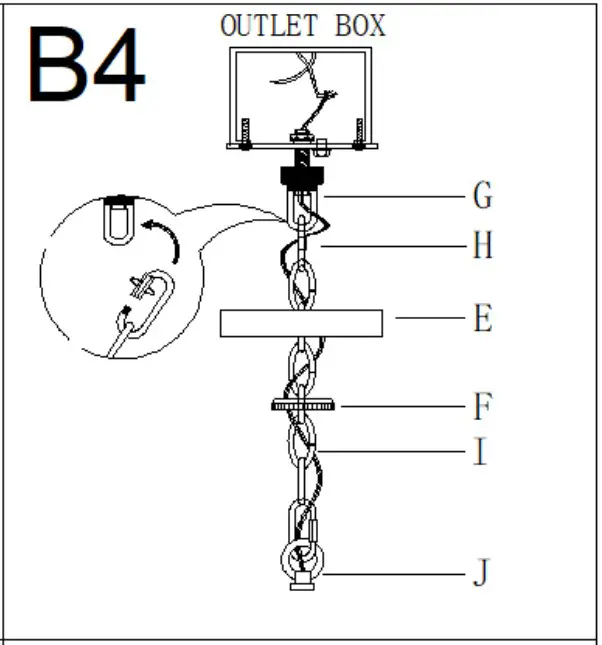 B4

OUTLET BOX

G

H

E

F

I

J