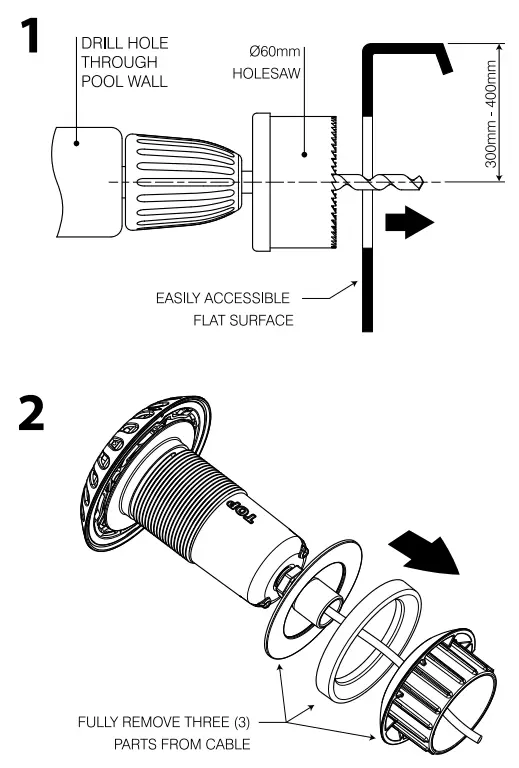 1

DRILL HOLE THROUGH POOL WALL

Ø60mm HOLESAW

300mm - 400mm

EASILY ACCESSIBLE FLAT SURFACE

2

TOP

FULLY REMOVE THREE (3) PARTS FROM CABLE