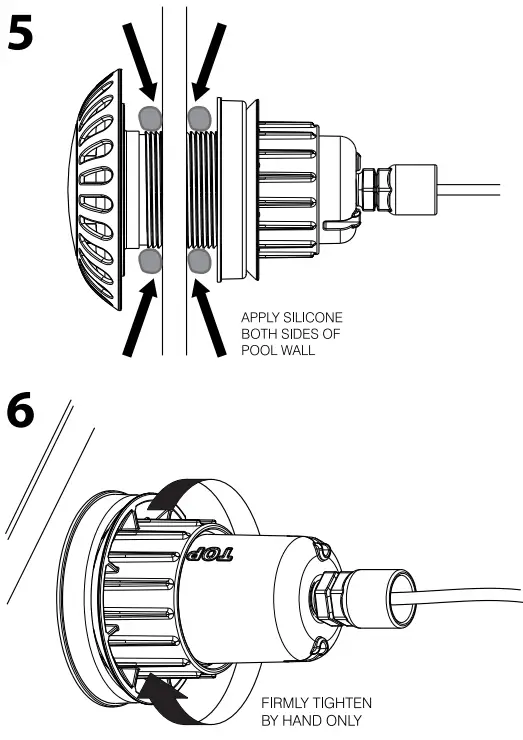 5

APPLY SILICONE BOTH SIDES OF POOL WALL

6

TOP

FIRMLY TIGHTEN BY HAND ONLY