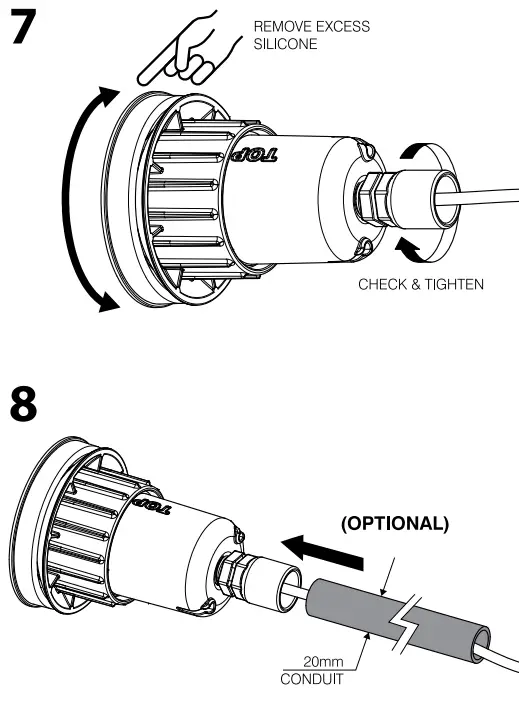 7

REMOVE EXCESS SILICONE

TOP

CHECK & TIGHTEN

8

TOP

(OPTIONAL)

20mm CONDUIT