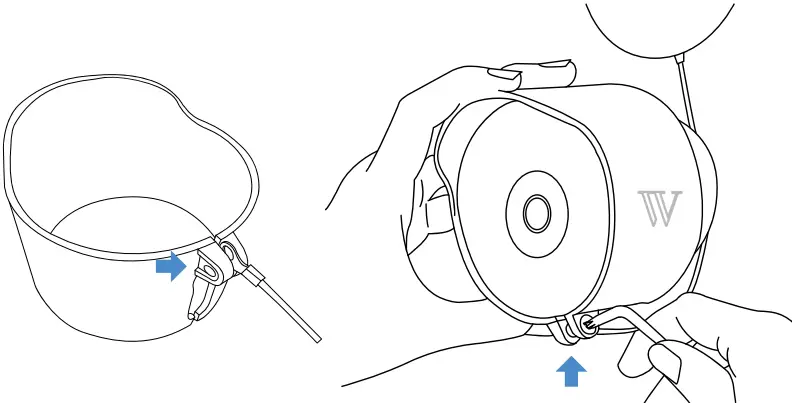 W