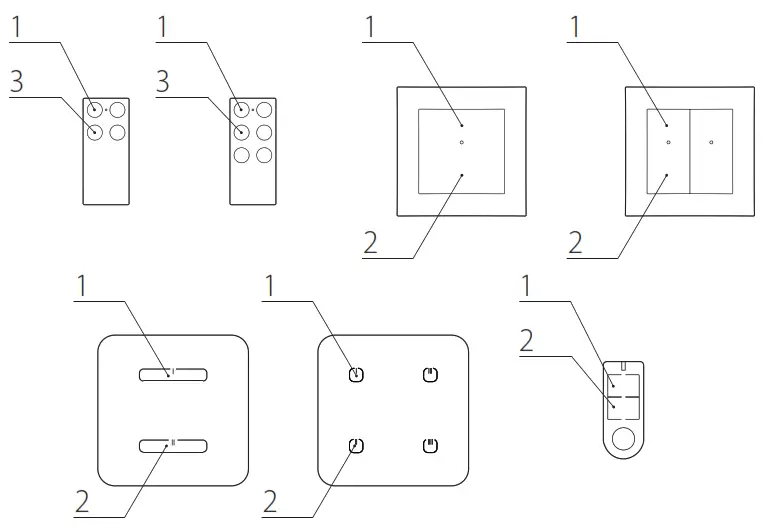 1
3
1
3
1
2
1
2
1
2
1
2
1
2