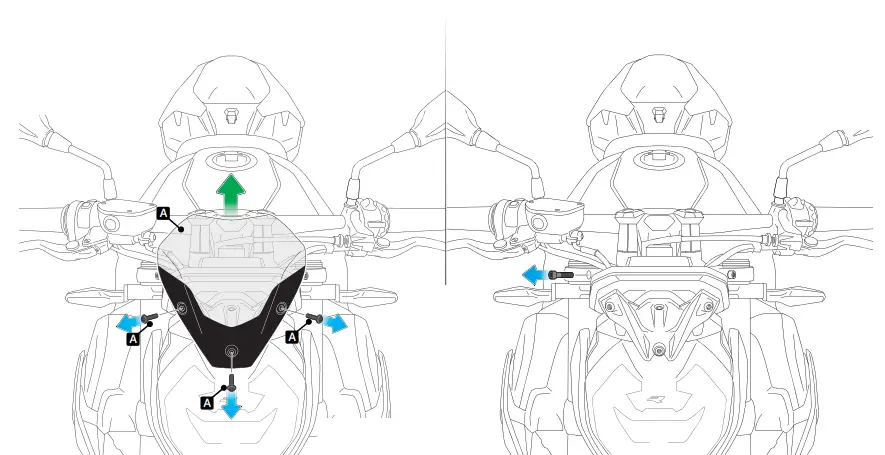 A
A
A
A