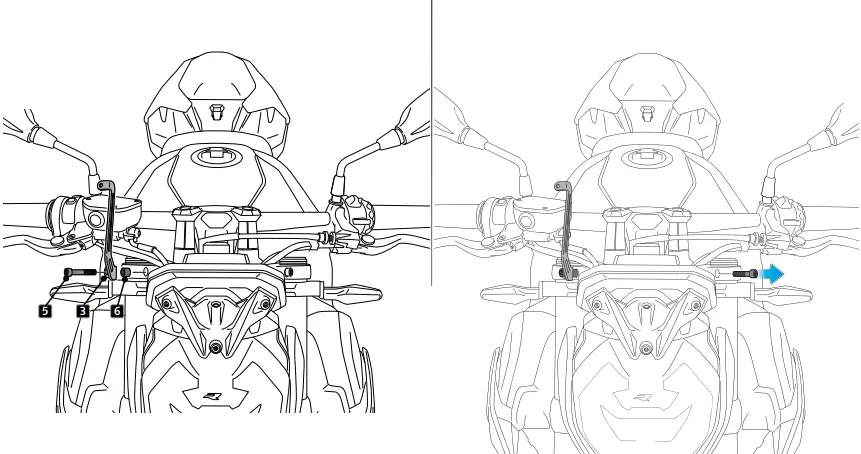 5
3
6