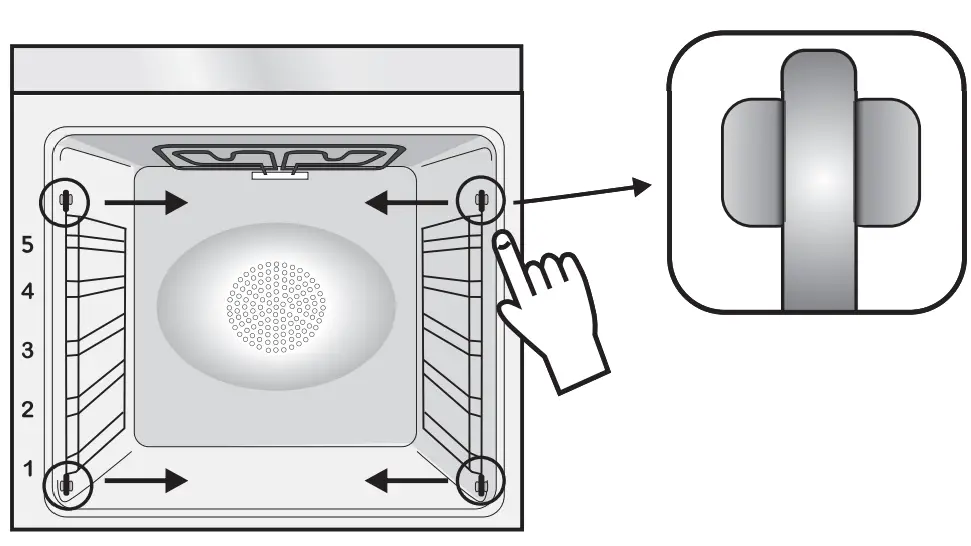 5
4
3
2
1