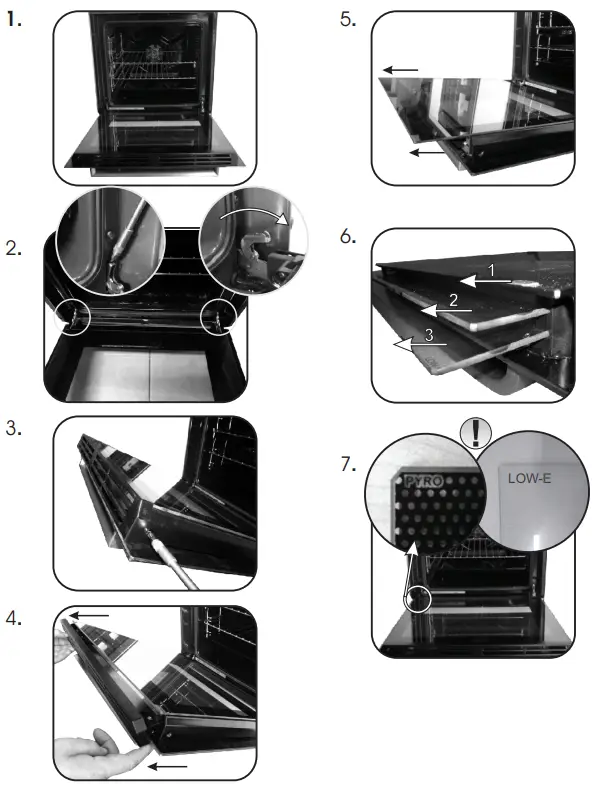 1.

2.

3.

4.

5.

6.
1
2
3

7.
!
PYRO
LOW-E