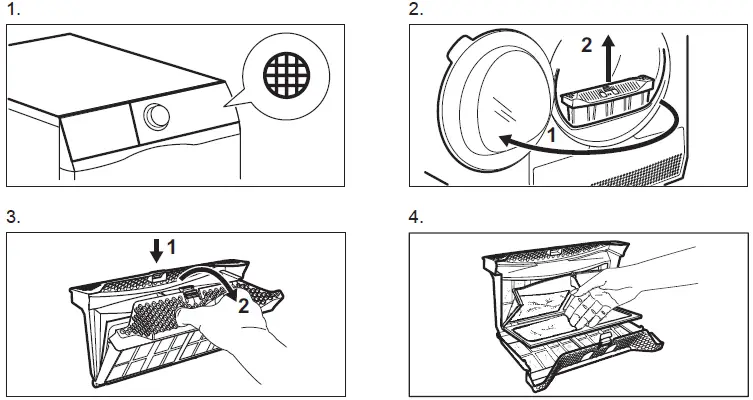 1.

2.

2

1

3.

1

2

4.