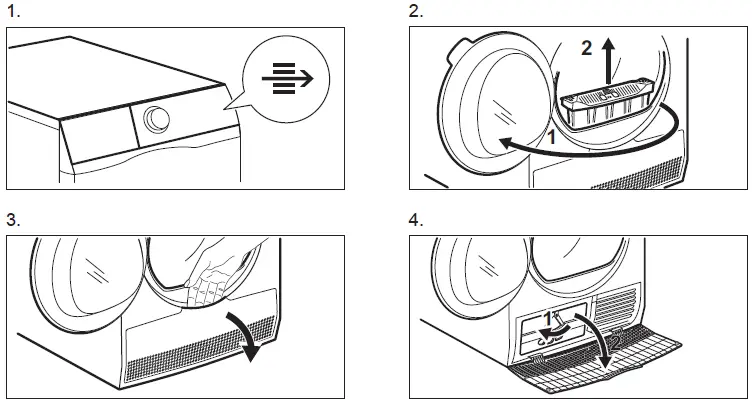 1.

2.

2

1

3.

4.

1

2