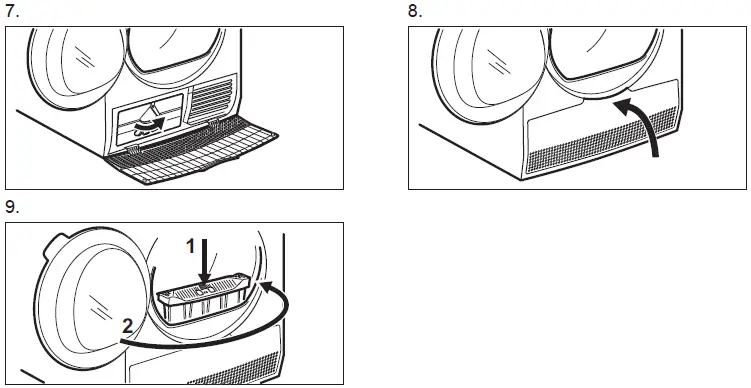 7.

8.

9.

1

2