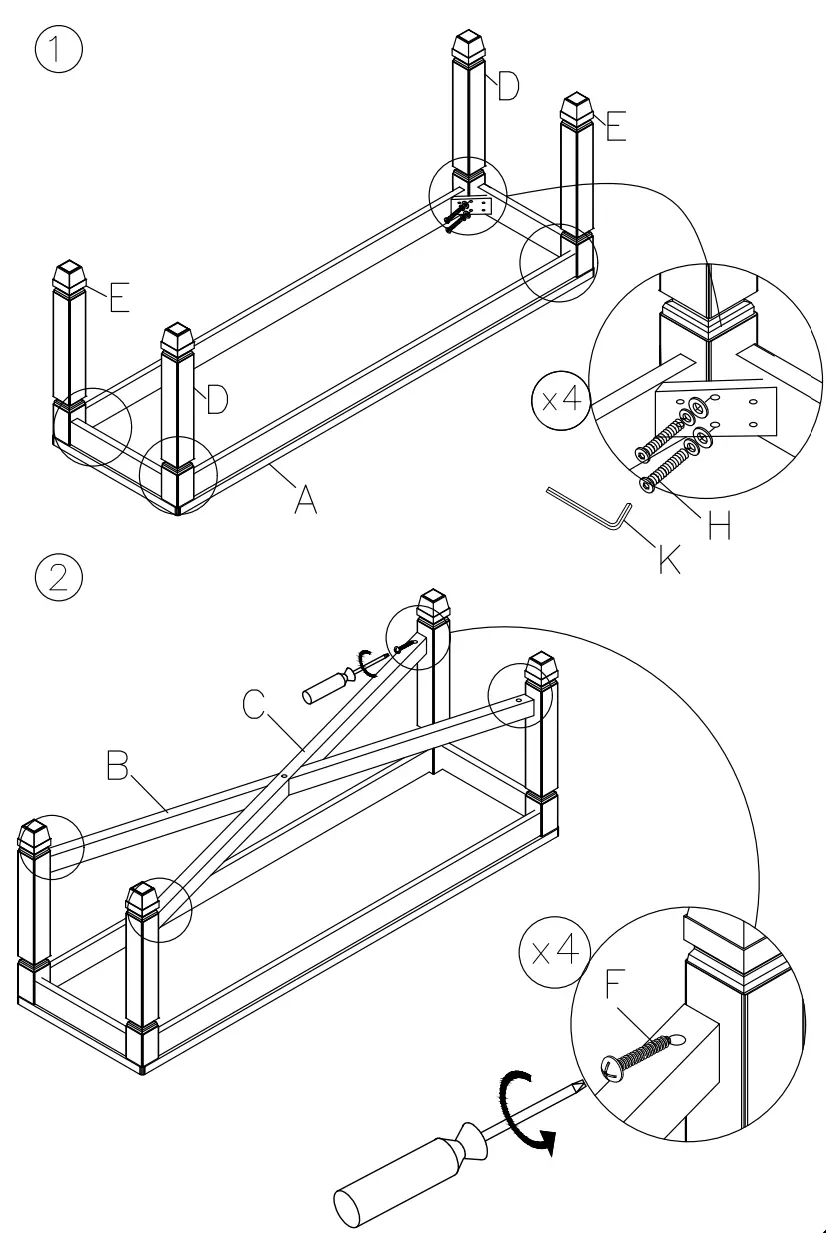 1

D

E

E

D

A

x4

H

K

2

C

B

x4

F