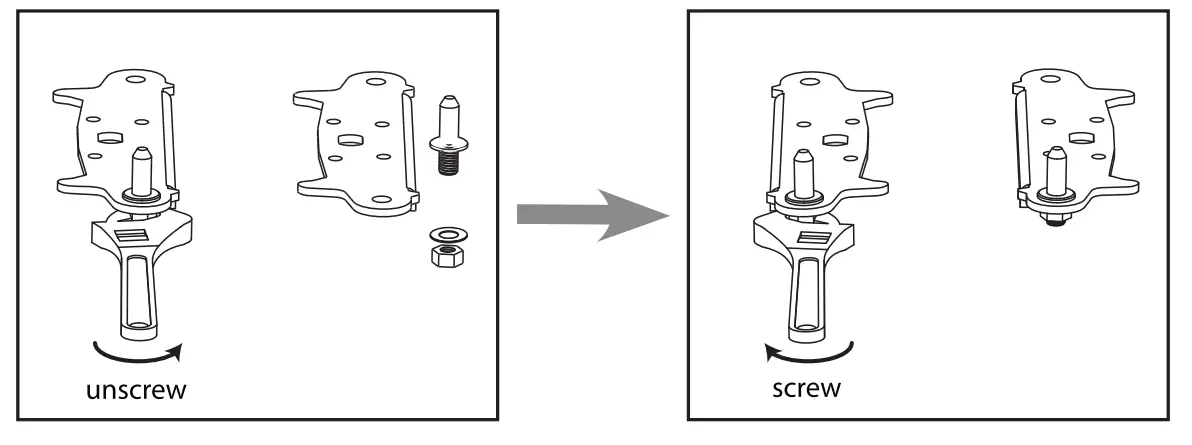 unscrew

screw