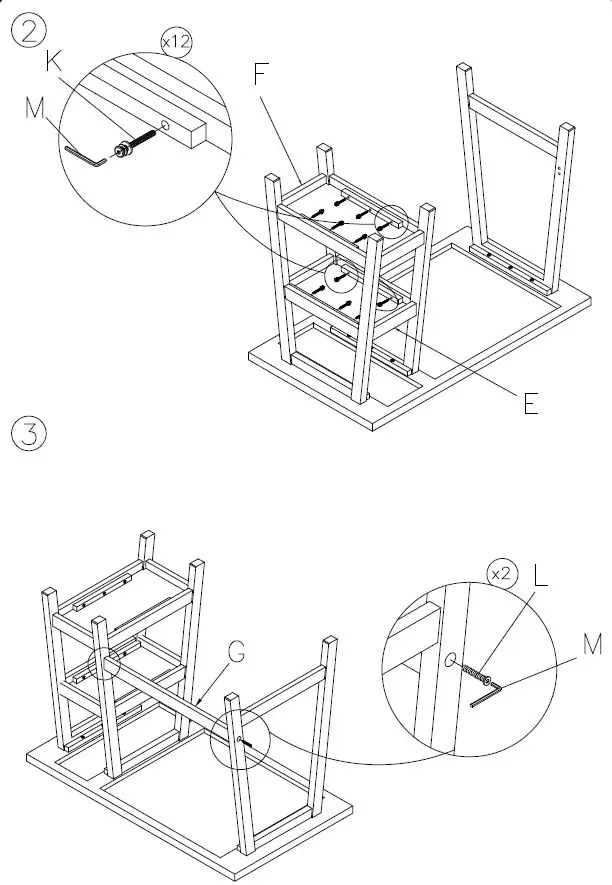 2
x12
K
M
F
E
3
G
x2
L
M