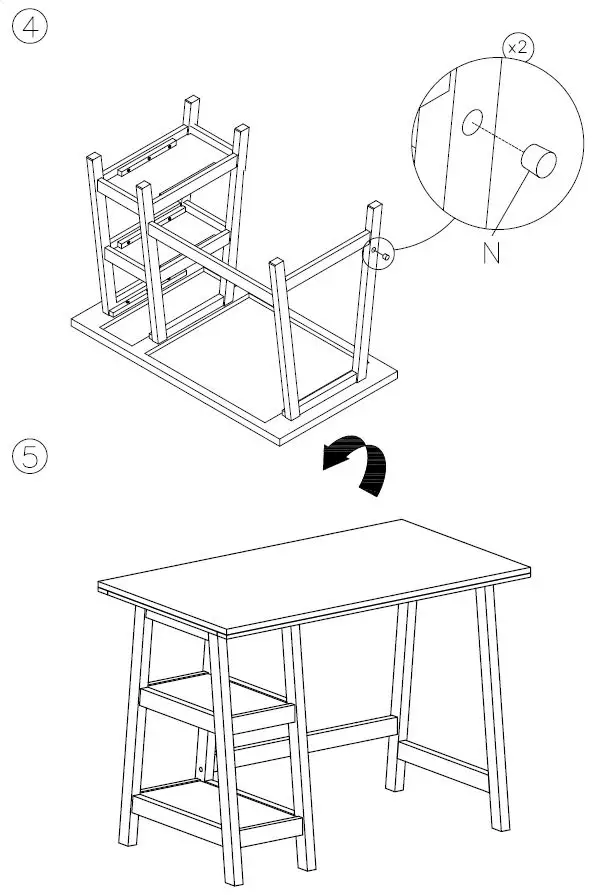 4

x2

N

5