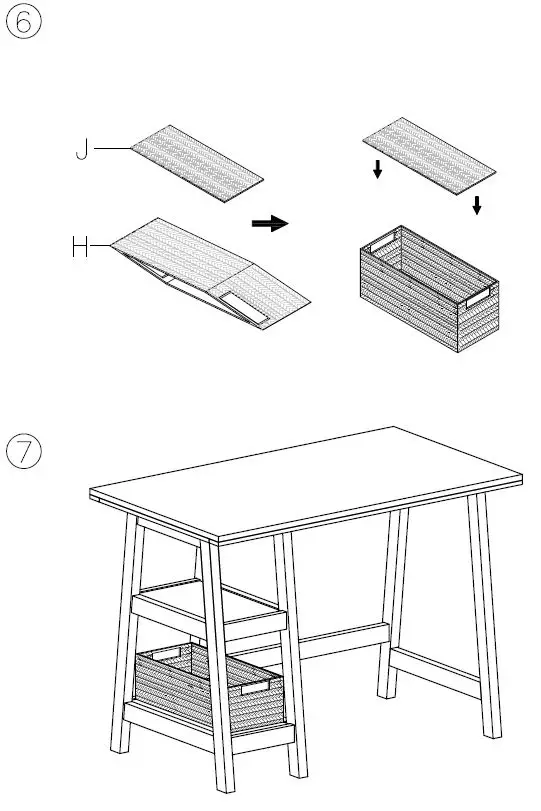 ⑥

J

H

⑦