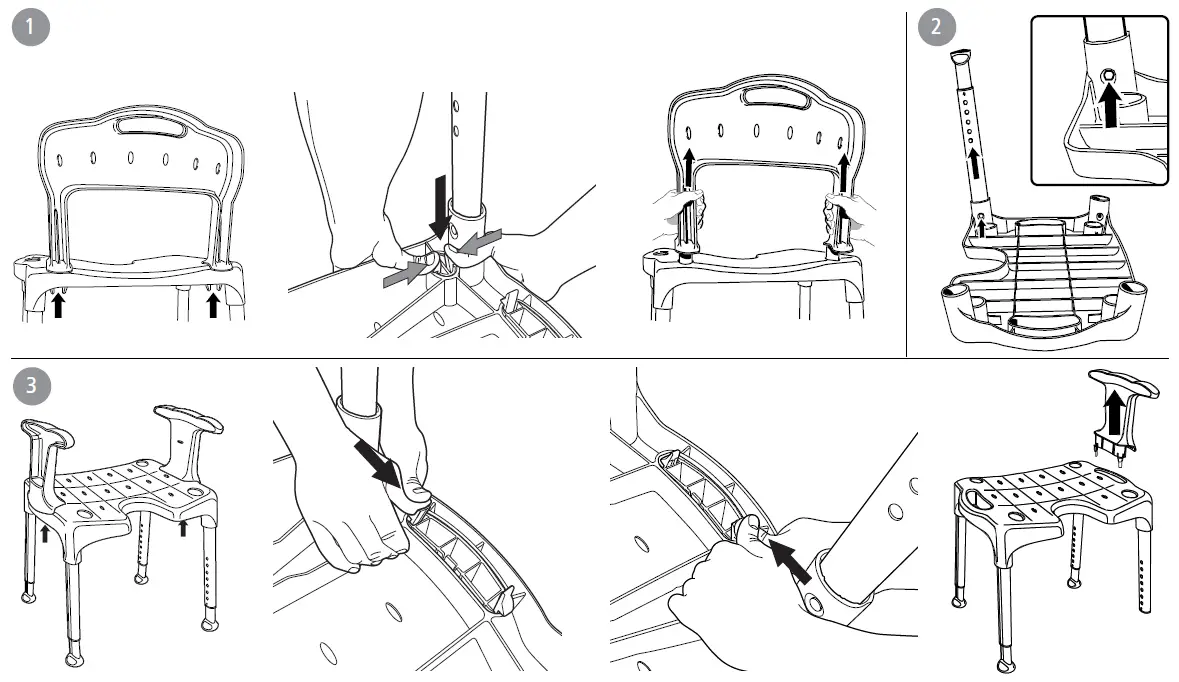 1

2

3