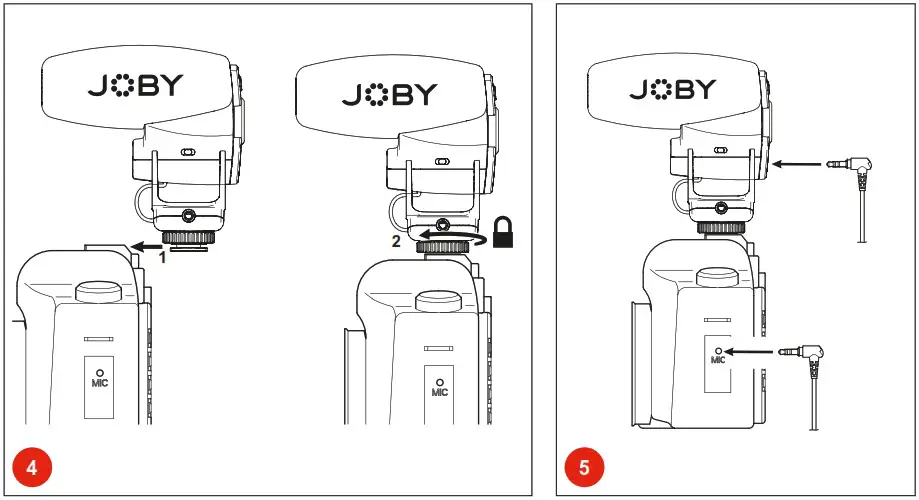 JOBY
1
MIC
JOBY
2
MIC
4
JOBY
MIC
5